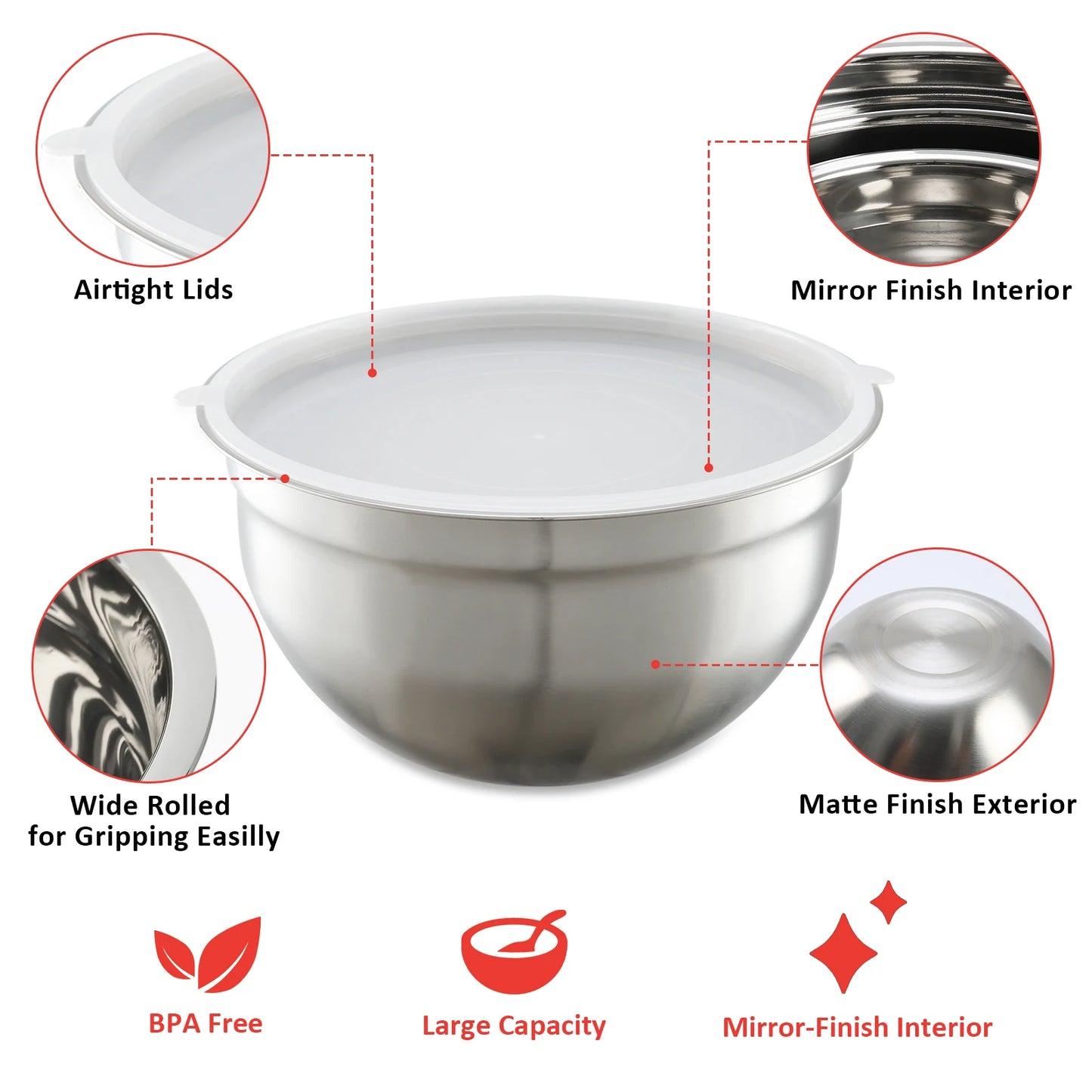 Airtight Lids

Mirror Finish Interior

Wide Rolled
for Gripping Easilly

Matte Finish Exterior

BPA Free

Large Capacity

Mirror-Finish Interior