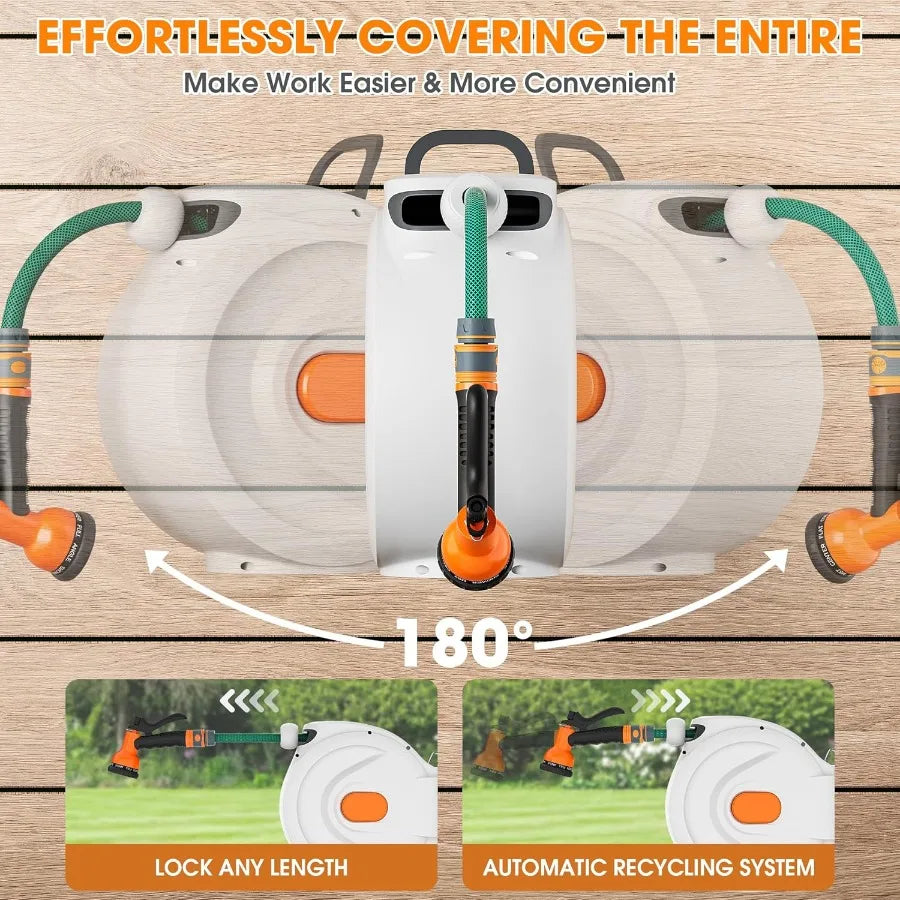 EFFORTLESSLY COVERING THE ENTIRE

Make Work Easier & More Convenient

180°

LOCK ANY LENGTH

AUTOMATIC RECYCLING SYSTEM